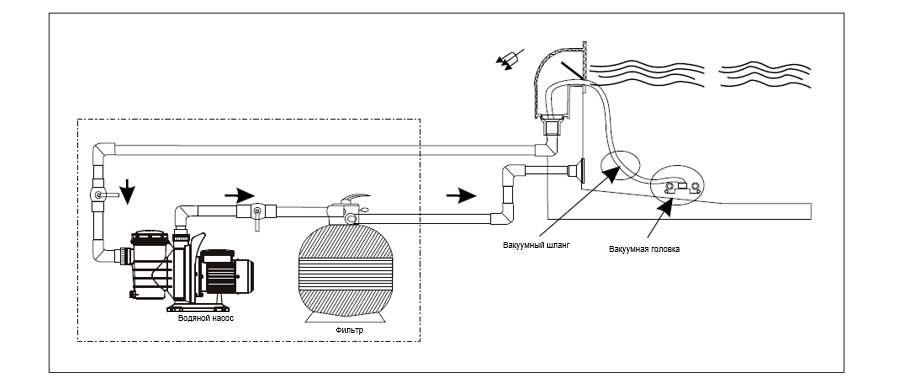 Вакуумный шланг
Вакуумная головка
Водяной насос
Фильтр