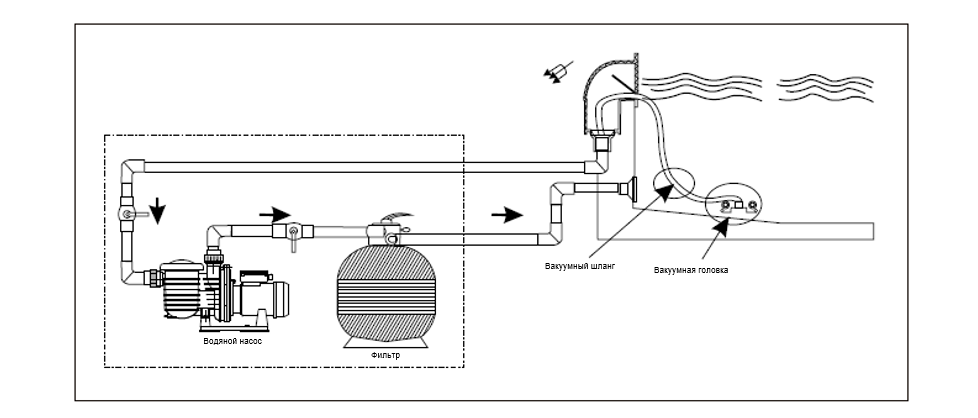 Вакуумный шланг
Вакуумная головка
Водяной насос
Фильтр