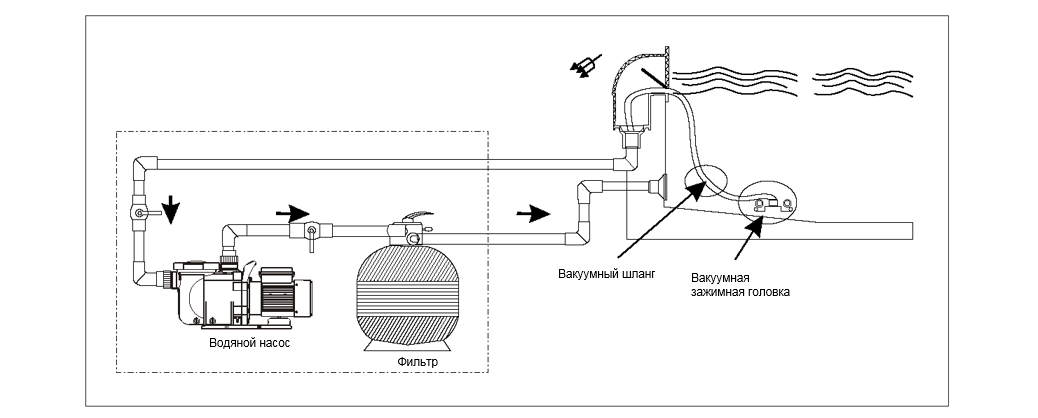 Вакуумный шланг

Вакуумная зажимная головка

Водяной насос

Фильтр