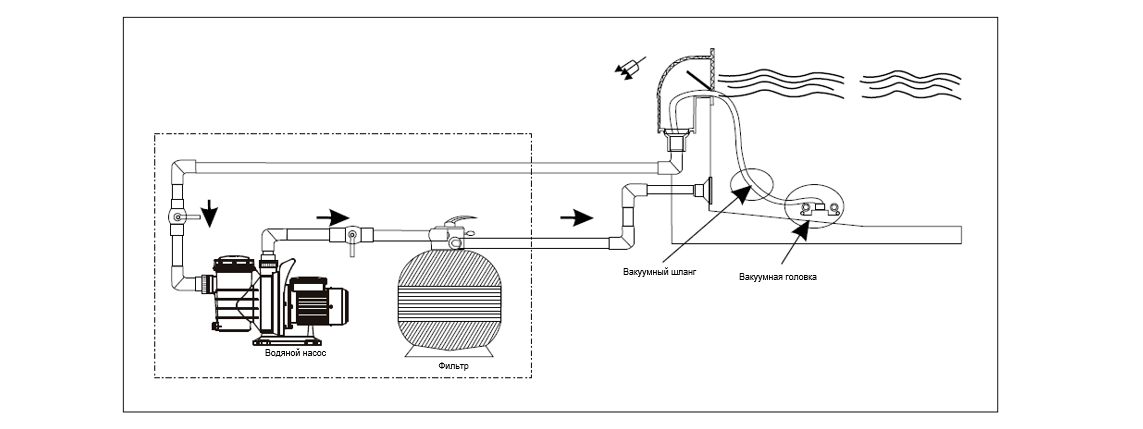 Вакуумный шланг

Вакуумная головка

Водяной насос

Фильтр