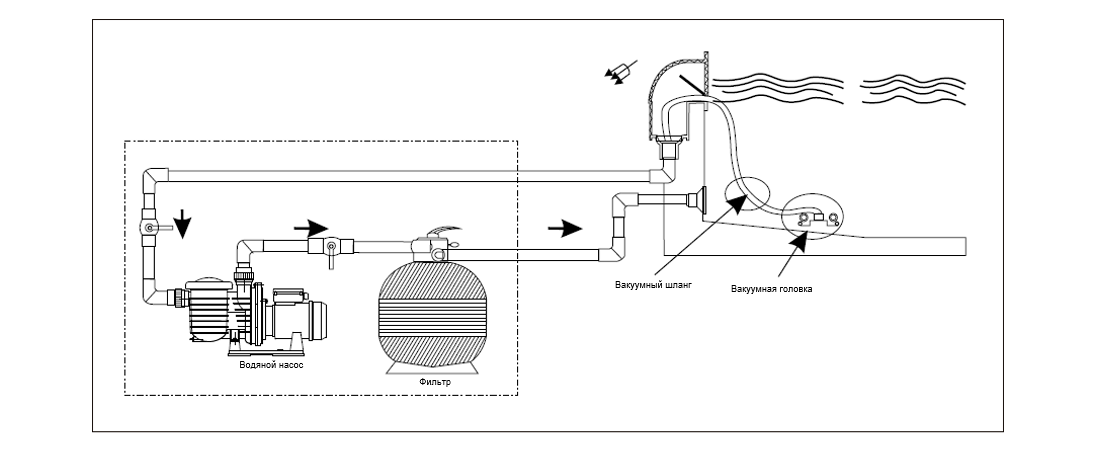 Вакуумный шланг
Вакуумная головка
Водяной насос
Фильтр