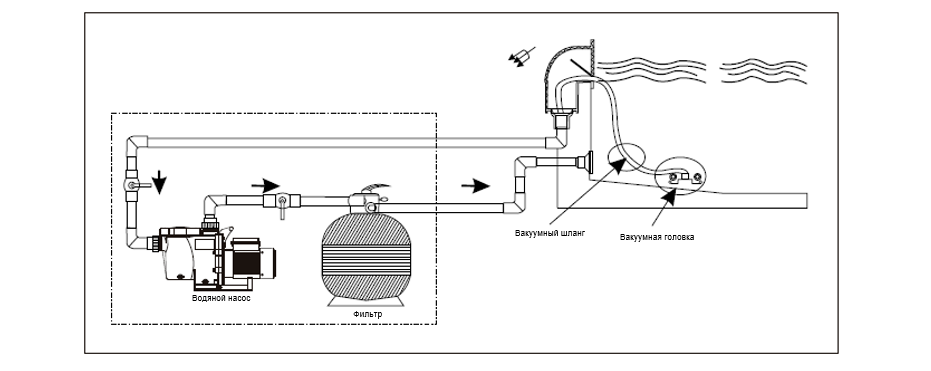 Вакуумный шланг

Вакуумная головка

Водяной насос

Фильтр