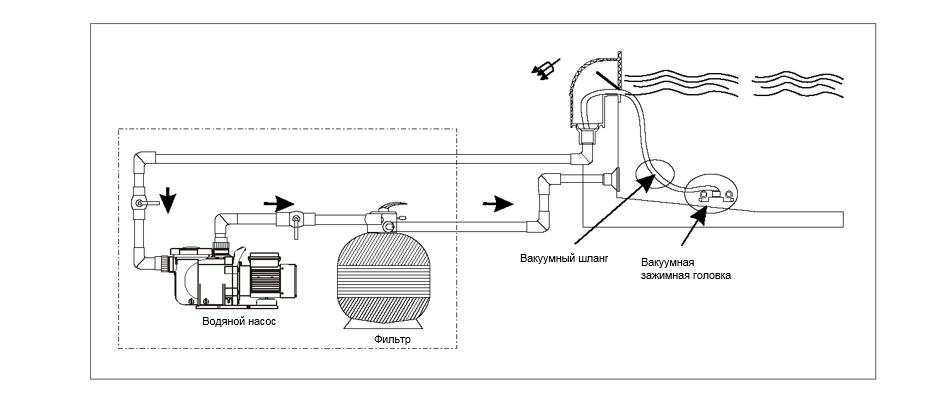 Вакуумный шланг

Вакуумная зажимная головка

Водяной насос

Фильтр