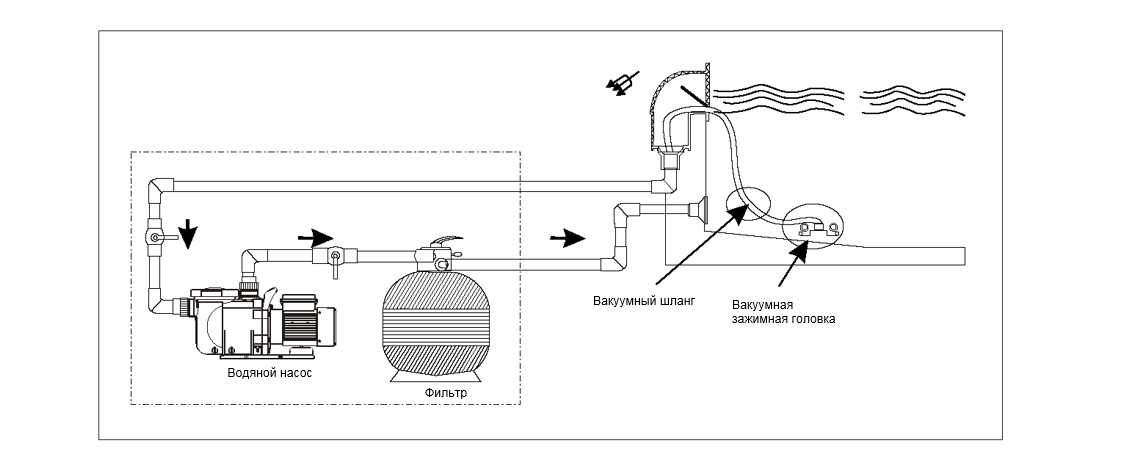 Вакуумный шланг

Вакуумная зажимная головка

Водяной насос

Фильтр