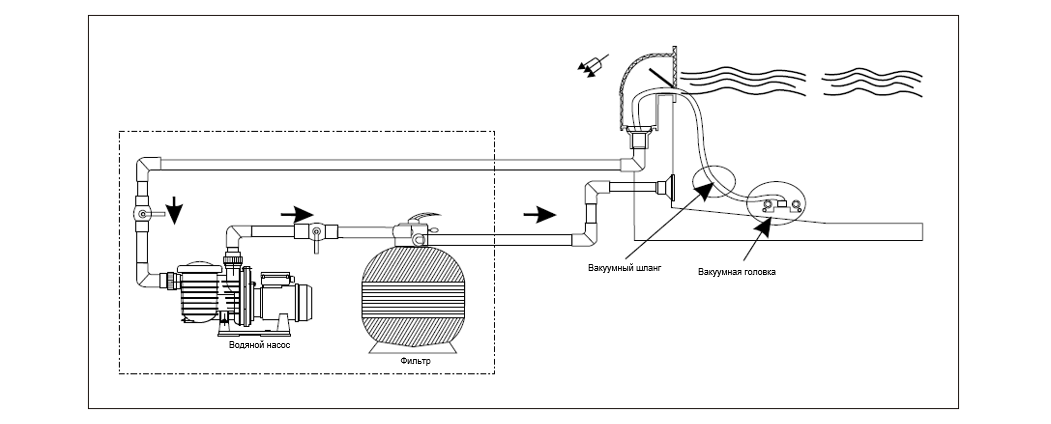 Вакуумный шланг
Вакуумная головка
Водяной насос
Фильтр