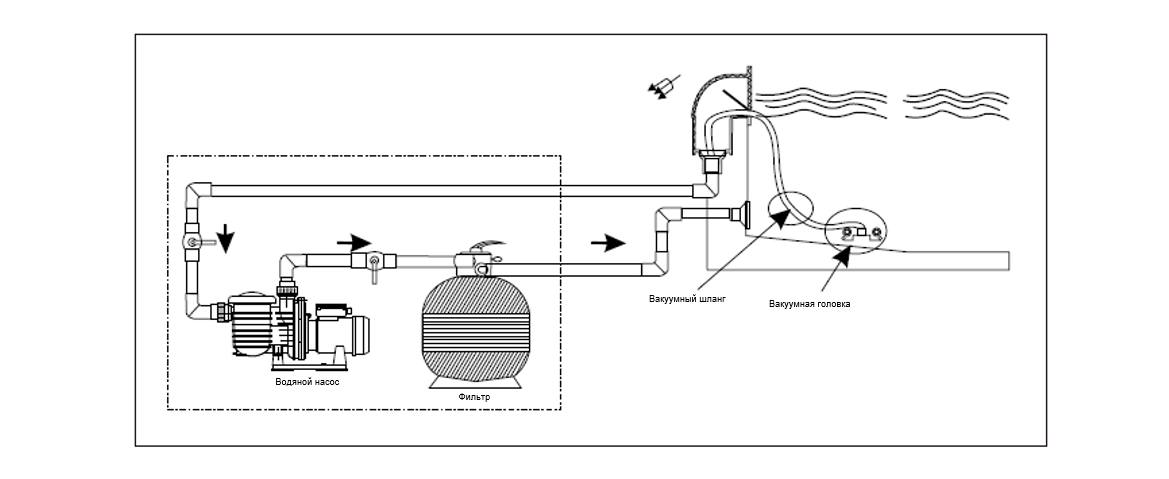 Вакуумный шланг

Вакуумная головка

Водяной насос

Фильтр