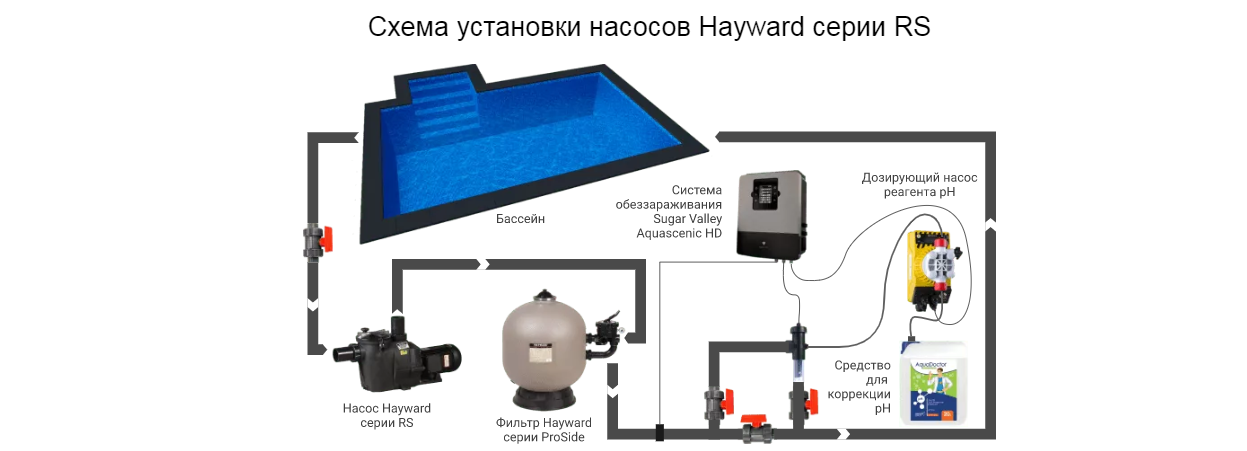 Схема установки насосов Hayward серии RS

Бассейн

Система обеззараживания Sugar Valley Aquascenic HD

Дозирующий насос реагента pH

Насос Hayward серии RS

Фильтр Hayward серии ProSide

Средство для коррекции pH

AquaDoctor