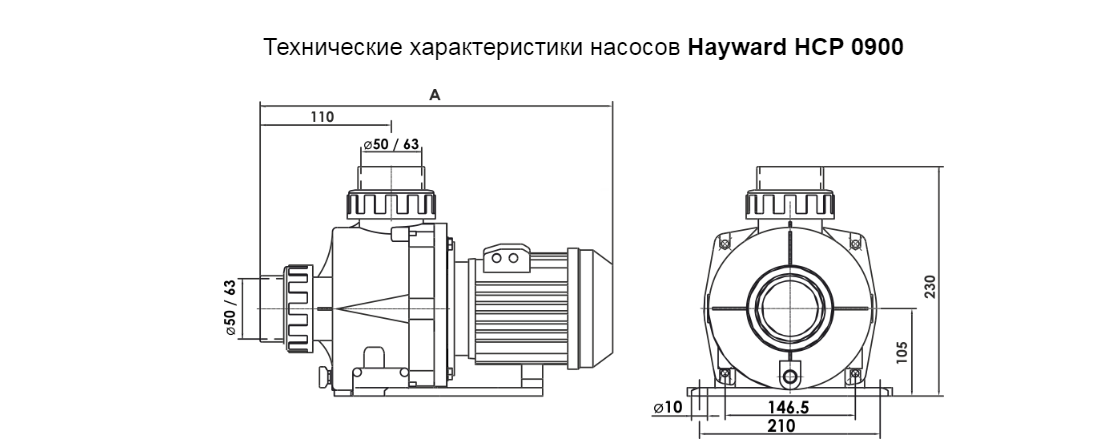 Технические характеристики насосов **Hayward HCP 0900**

A

110

⌀50 / 63

⌀50 / 63

230

105

⌀10

146.5

210