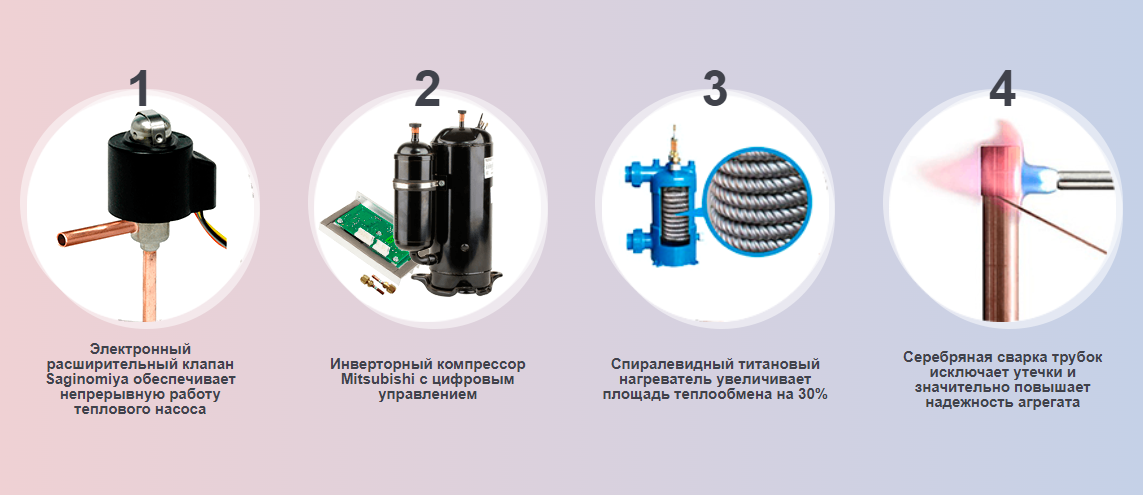 1

Электронный расширительный клапан Saginomiya обеспечивает непрерывную работу теплового насоса

2

Инверторный компрессор Mitsubishi с цифровым управлением

3

Спиралевидный титановый нагреватель увеличивает площадь теплообмена на 30%

4

Серебряная сварка трубок исключает утечки и значительно повышает надежность агрегата