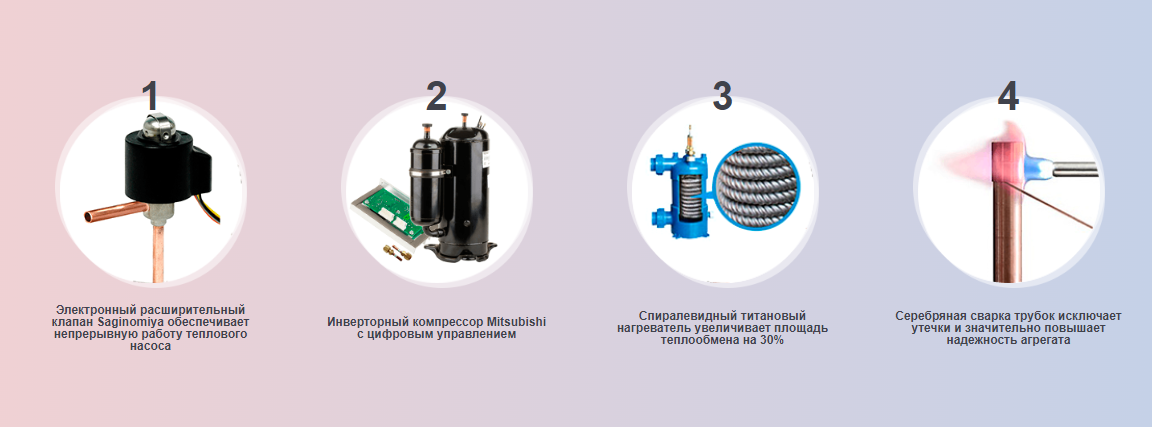 1

Электронный расширительный клапан Saginomiya обеспечивает непрерывную работу теплового насоса

2

Инверторный компрессор Mitsubishi с цифровым управлением

3

Спиралевидный титановый нагреватель увеличивает площадь теплообмена на 30%

4

Серебряная сварка трубок исключает утечки и значительно повышает надежность агрегата