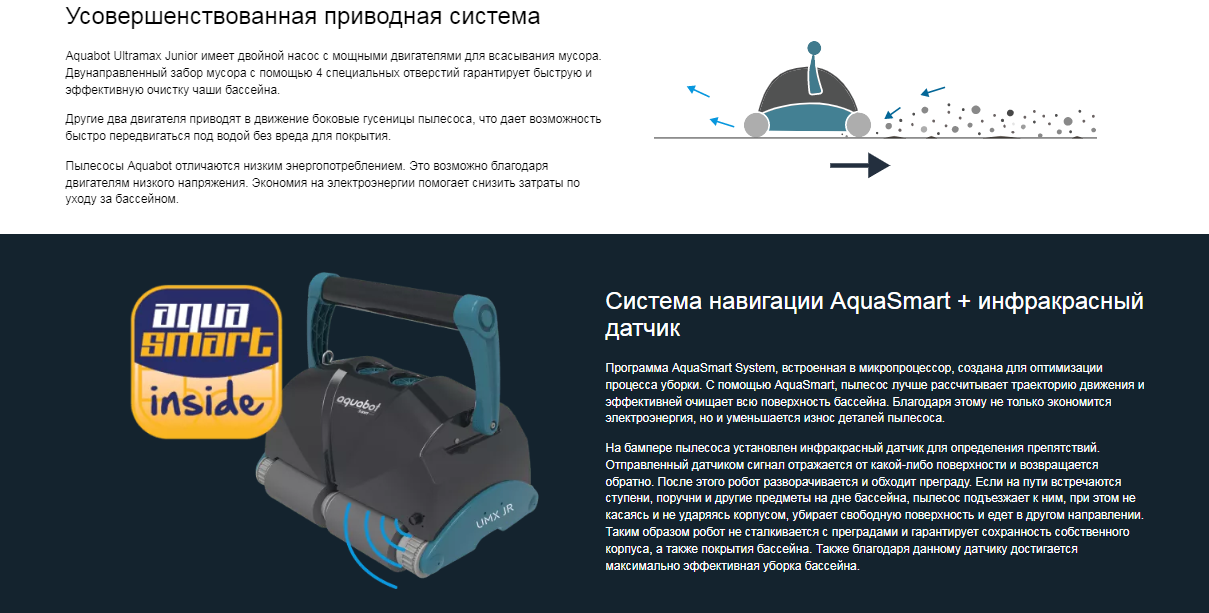 Усовершенствованная приводная система

Aquabot Ultramax Junior имеет двойной насос с мощными двигателями для всасывания мусора. Двунаправленный забор мусора с помощью 4 специальных отверстий гарантирует быструю и эффективную очистку чаши бассейна.

Другие два двигателя приводят в движение боковые гусеницы пылесоса, что дает возможность быстро передвигаться под водой без вреда для покрытия.

Пылесосы Aquabot отличаются низким энергопотреблением. Это возможно благодаря двигателям низкого напряжения. Экономия на электроэнергии помогает снизить затраты по уходу за бассейном.

aqua smart inside

aquabot

UMX JR

Система навигации AquaSmart + инфракрасный датчик

Программа AquaSmart System, встроенная в микропроцессор, создана для оптимизации процесса уборки. С помощью AquaSmart, пылесос лучше рассчитывает траекторию движения и эффективней очищает всю поверхность бассейна. Благодаря этому не только экономится электроэнергия, но и уменьшается износ деталей пылесоса.

На бампере пылесоса установлен инфракрасный датчик для определения препятствий. Отправленный датчиком сигнал отражается от какой-либо поверхности и возвращается обратно. После этого робот разворачивается и обходит преграду. Если на пути встречаются ступени, поручни и другие предметы на дне бассейна, пылесос подъезжает к ним, при этом не касаясь и не ударяясь корпусом, убирает свободную поверхность и едет в другом направлении. Таким образом робот не сталкивается с преградами и гарантирует сохранность собственного корпуса, а также покрытия бассейна. Также благодаря данному датчику достигается максимально эффективная уборка бассейна.