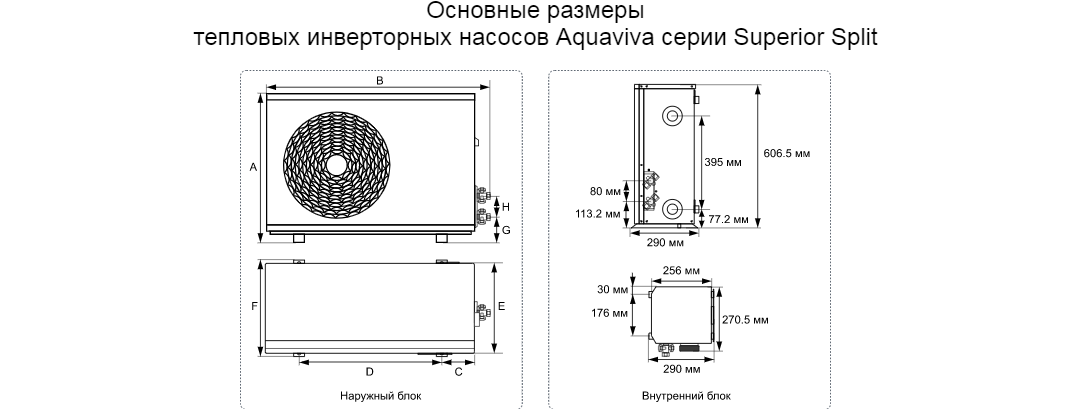 Основные размеры
тепловых инверторных насосов Aquaviva серии Superior Split

B
A
H
G
F
E
D
C
Наружный блок

395 мм
606.5 мм
80 мм
113.2 мм
77.2 мм
290 мм

256 мм
30 мм
176 мм
270.5 мм
290 мм
Внутренний блок