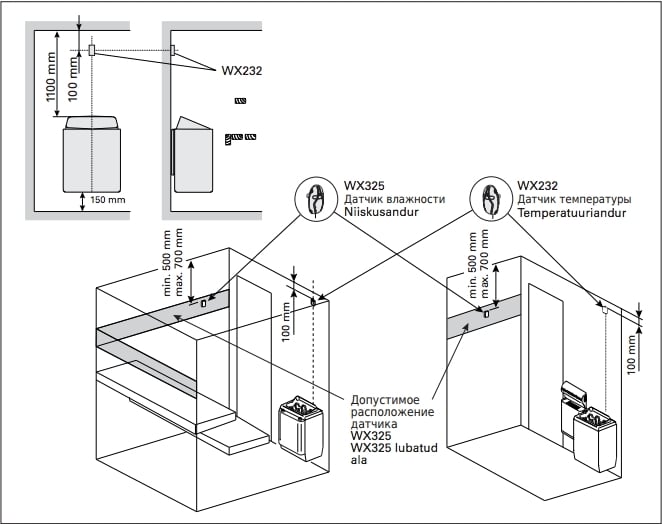 1100 mm
100 mm
WX232
150 mm
WX325
Датчик влажности
Niiskusandur
WX232
Датчик температуры
Temperatuuriandur
min. 500 mm
max. 700 mm
100 mm
min. 500 mm
max. 700 mm
100 mm
Допустимое
расположение
датчика
WX325
WX325 lubatud
ala