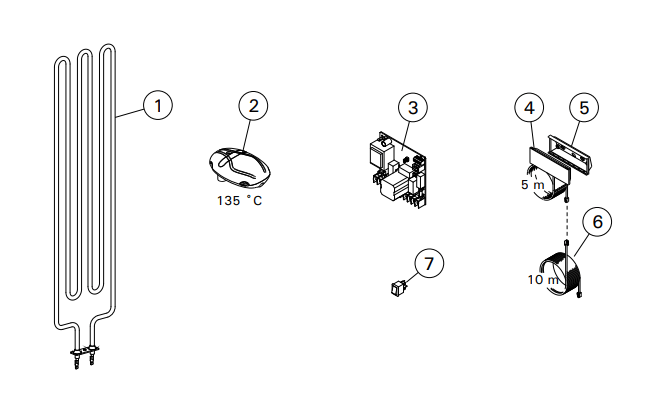 1
2
135 °C
3
4
5
5 m
6
10 m
7