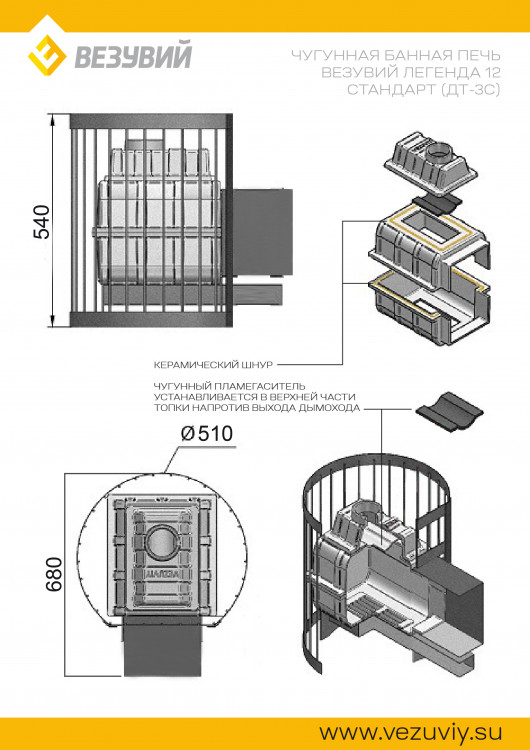 ВЕЗУВИЙ

ЧУГУННАЯ БАННАЯ ПЕЧЬ ВЕЗУВИЙ ЛЕГЕНДА 12 СТАНДАРТ (ДТ-3С)

540

КЕРАМИЧЕСКИЙ ШНУР

ЧУГУННЫЙ ПЛАМЕГАСИТЕЛЬ УСТАНАВЛИВАЕТСЯ В ВЕРХНЕЙ ЧАСТИ ТОПКИ НАПРОТИВ ВЫХОДА ДЫМОХОДА

Ø510

680

www.vezuviy.su