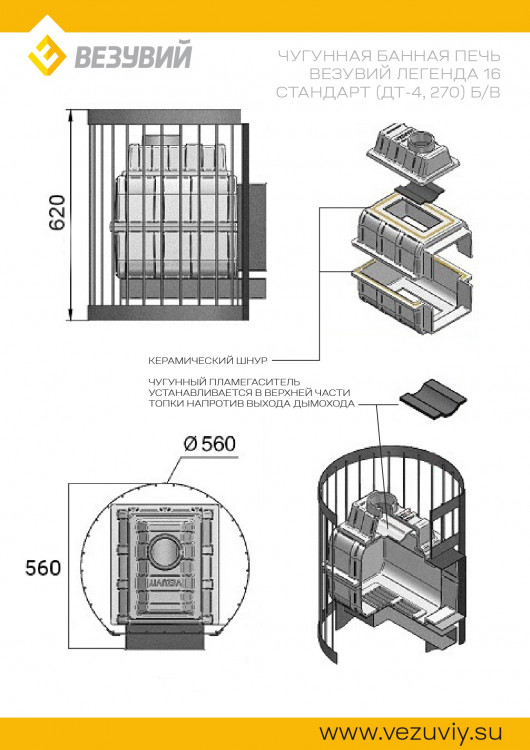 ВЕЗУВИЙ

ЧУГУННАЯ БАННАЯ ПЕЧЬ
ВЕЗУВИЙ ЛЕГЕНДА 16
СТАНДАРТ (ДТ-4, 270) Б/В

620

КЕРАМИЧЕСКИЙ ШНУР

ЧУГУННЫЙ ПЛАМЕГАСИТЕЛЬ
УСТАНАВЛИВАЕТСЯ В ВЕРХНЕЙ ЧАСТИ
ТОПКИ НАПРОТИВ ВЫХОДА ДЫМОХОДА

Ø 560

560

www.vezuviy.su