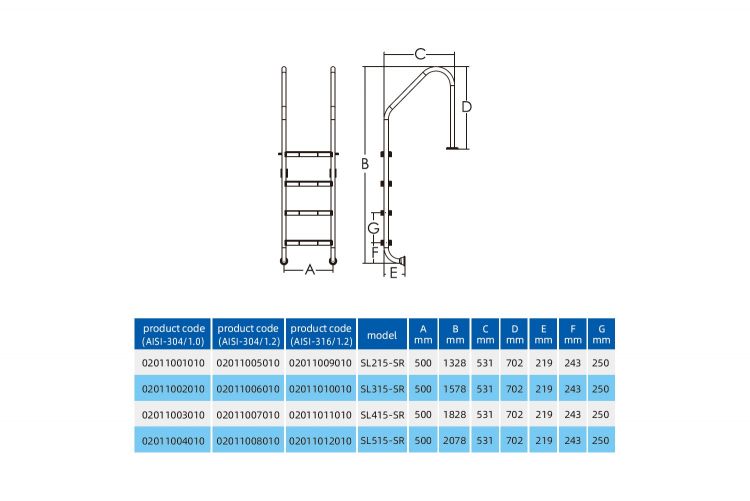 C

D

B

G

F

A

E

| product code (AISI-304/1.0) | product code (AISI-304/1.2) | product code (AISI-316/1.2) | model | A mm | B mm | C mm | D mm | E mm | F mm | G mm |
|---|---|---|---|---|---|---|---|---|---|---|
| 02011001010 | 02011005010 | 02011009010 | SL215-SR | 500 | 1328 | 531 | 702 | 219 | 243 | 250 |
| 02011002010 | 02011006010 | 02011010010 | SL315-SR | 500 | 1578 | 531 | 702 | 219 | 243 | 250 |
| 02011003010 | 02011007010 | 02011011010 | SL415-SR | 500 | 1828 | 531 | 702 | 219 | 243 | 250 |
| 02011004010 | 02011008010 | 02011012010 | SL515-SR | 500 | 2078 | 531 | 702 | 219 | 243 | 250 |