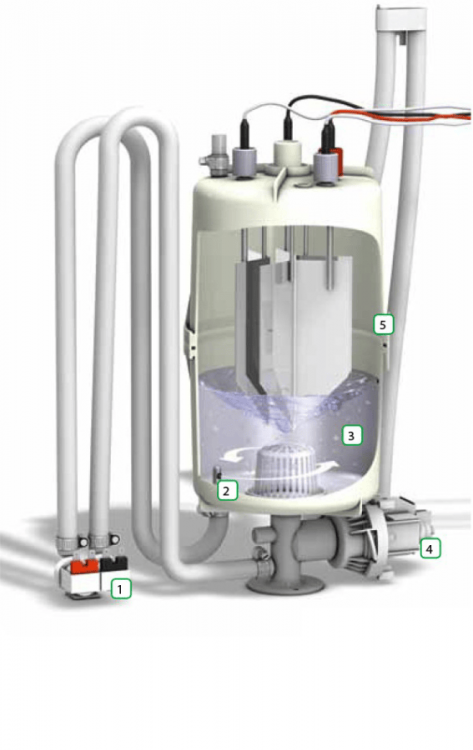 5

3

2

4

1